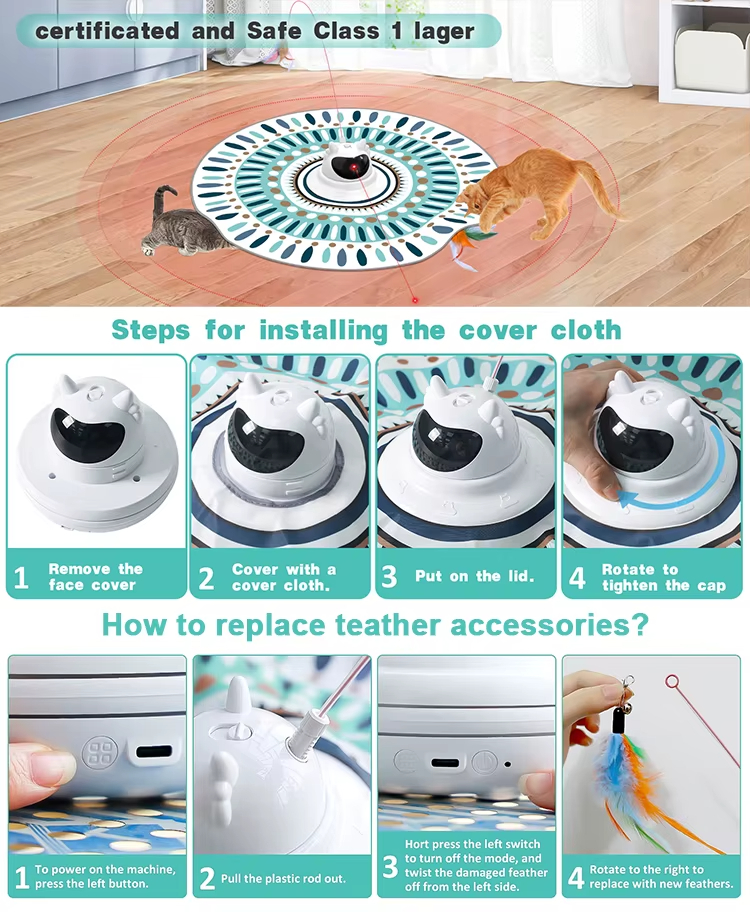 certificated and Safe Class 1 lager

Steps for installing the cover cloth

1 Remove the face cover

2 Cover with a cover cloth.

3 Put on the lid.

4 Rotate to tighten the cap

How to replace teather accessories?

1 To power on the machine, press the left button.

2 Pull the plastic rod out.

3 Hort press the left switch to turn off the mode, and twist the damaged feather off from the left side.

4 Rotate to the right to replace with new feathers.