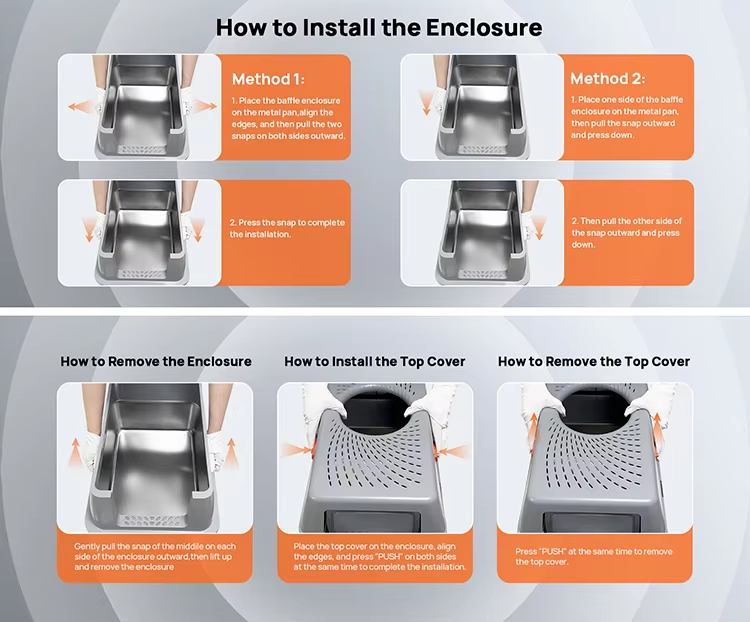 How to Install the Enclosure

Method 1:

1. Place the baffle enclosure on the metal pan,align the edges, and then pull the two snaps on both sides outward.

2. Press the snap to complete the installation.

Method 2:

1. Place one side of the baffle enclosure on the metal pan, then pull the snap outward and press down.

2. Then pull the other side of the snap outward and press down.

How to Remove the Enclosure

Gently pull the snap of the middle on each side of the enclosure outward,then lift up and remove the enclosure

How to Install the Top Cover

Place the top cover on the enclosure, align the edges, and press "PUSH" on both sides at the same time to complete the installation.

How to Remove the Top Cover

Press "PUSH" at the same time to remove the top cover.