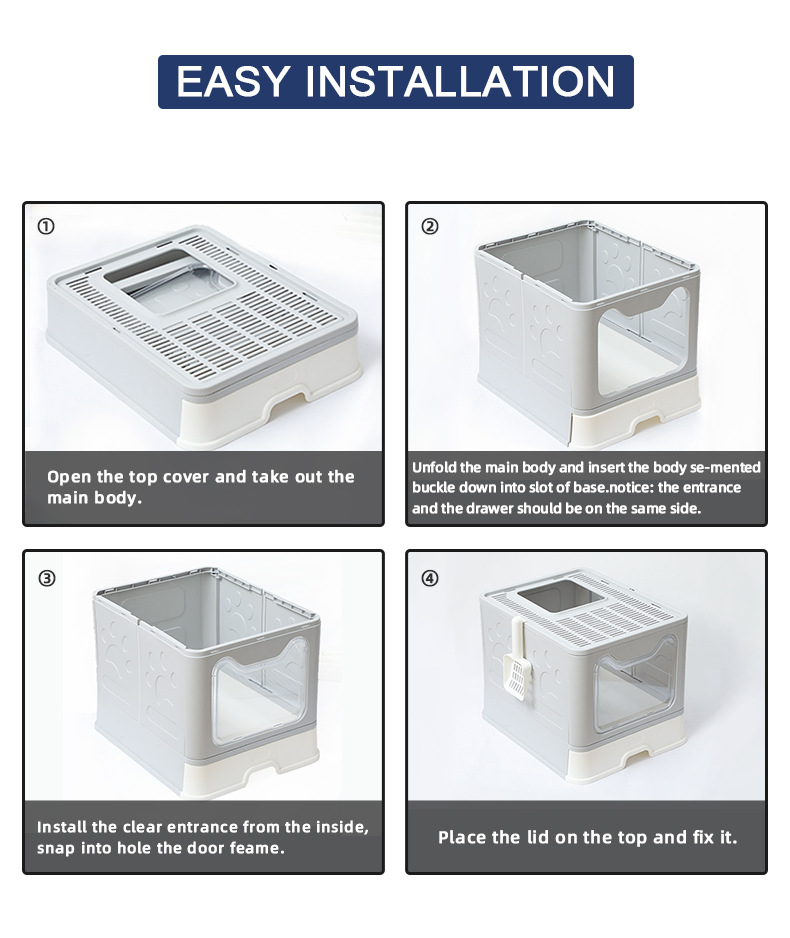 EASY INSTALLATION

①

Open the top cover and take out the main body.

②

Unfold the main body and insert the body se-mented buckle down into slot of base.notice: the entrance and the drawer should be on the same side.

③

Install the clear entrance from the inside, snap into hole the door feame.

④

Place the lid on the top and fix it.