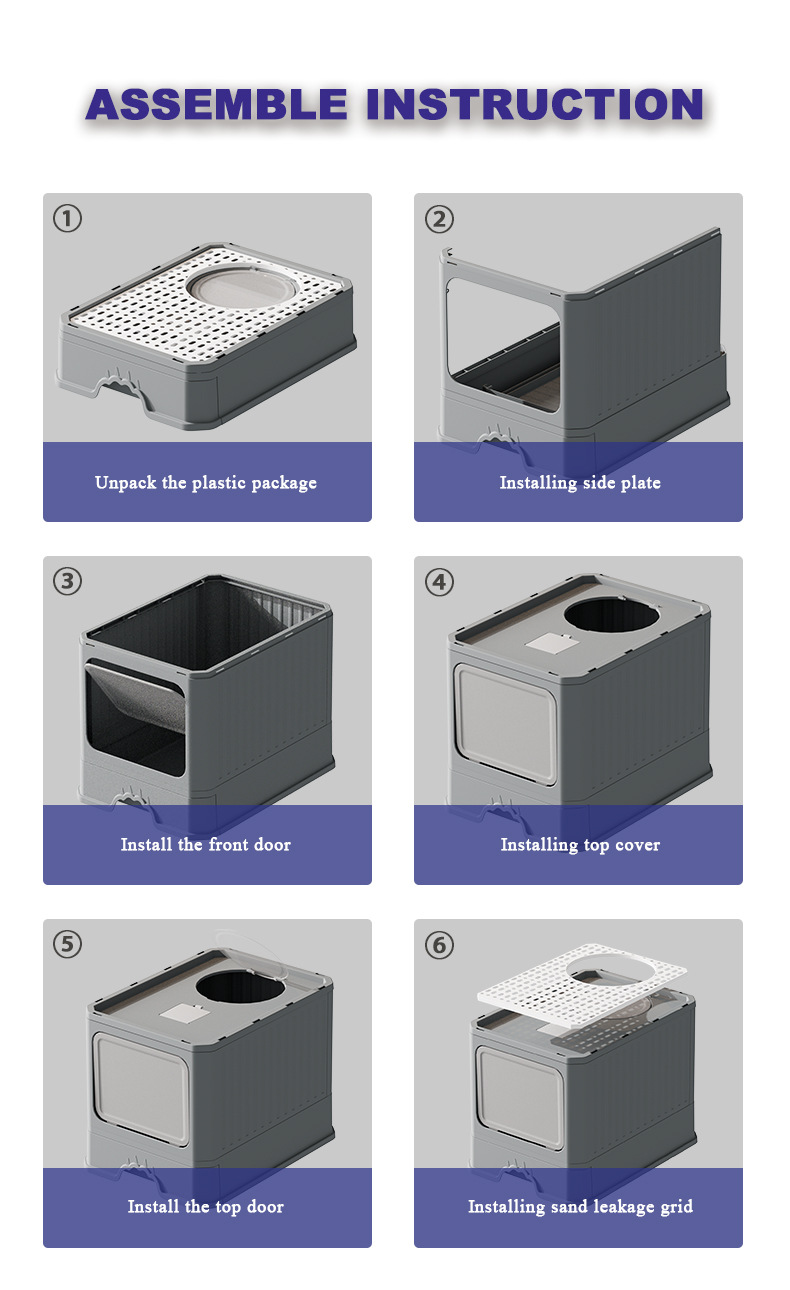 ASSEMBLE INSTRUCTION

①

Unpack the plastic package

②

Installing side plate

③

Install the front door

④

Installing top cover

⑤

Install the top door

⑥

Installing sand leakage grid