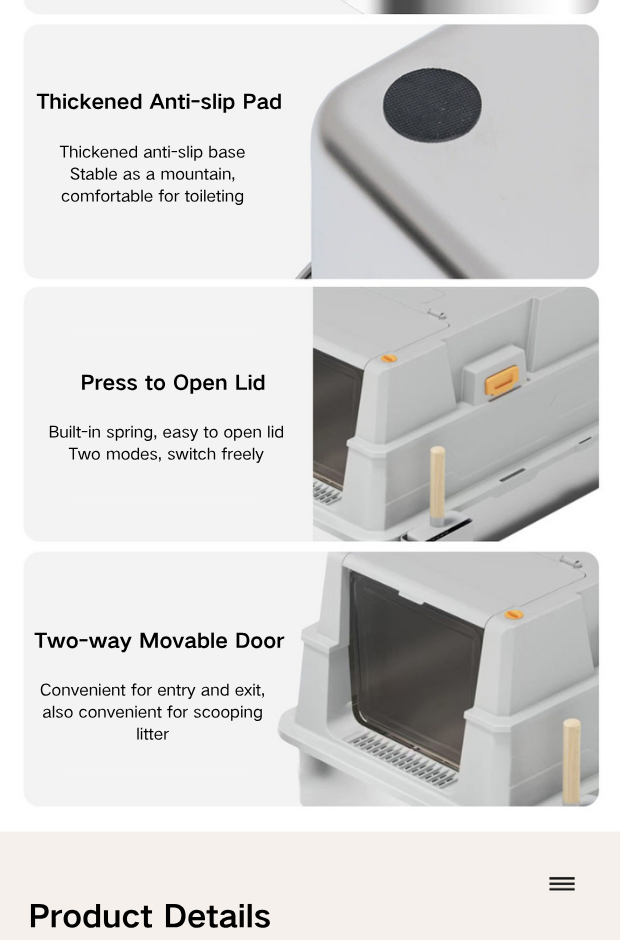 Thickened Anti-slip Pad

Thickened anti-slip base
Stable as a mountain,
comfortable for toileting

Press to Open Lid

Built-in spring, easy to open lid
Two modes, switch freely

Two-way Movable Door

Convenient for entry and exit, also convenient for scooping litter

Product Details