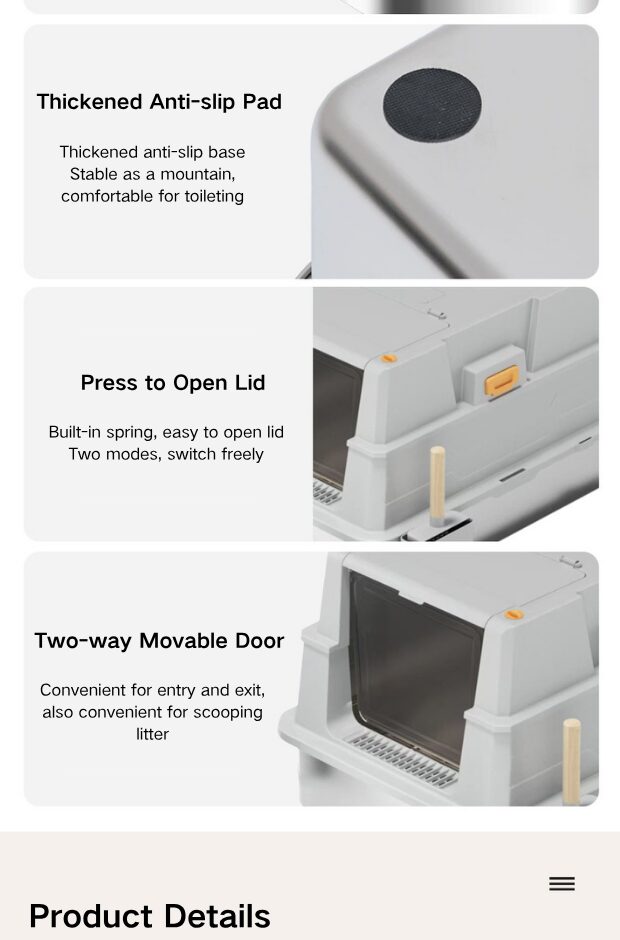 Thickened Anti-slip Pad

Thickened anti-slip base
Stable as a mountain,
comfortable for toileting

Press to Open Lid

Built-in spring, easy to open lid
Two modes, switch freely

Two-way Movable Door

Convenient for entry and exit,
also convenient for scooping
litter

Product Details